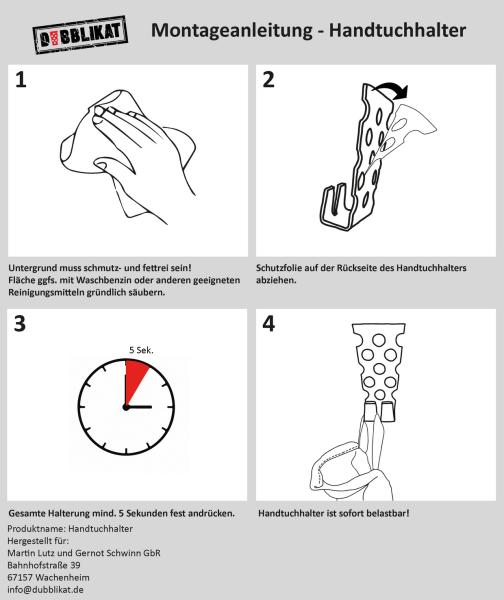 DUBBLIKAT

Montageanleitung - Handtuchhalter

1

Untergrund muss schmutz- und fettrei sein!
Fläche ggfs. mit Waschbenzin oder anderen geeigneten Reinigungsmitteln gründlich säubern.

2

Schutzfolie auf der Rückseite des Handtuchhalters abziehen.

3

5 Sek.

Gesamte Halterung mind. 5 Sekunden fest andrücken.

4

Handtuchhalter ist sofort belastbar!

Produktname: Handtuchhalter
Hergestellt für:
Martin Lutz und Gernot Schwinn GbR
Bahnhofstraße 39
67157 Wachenheim
info@dubblikat.de